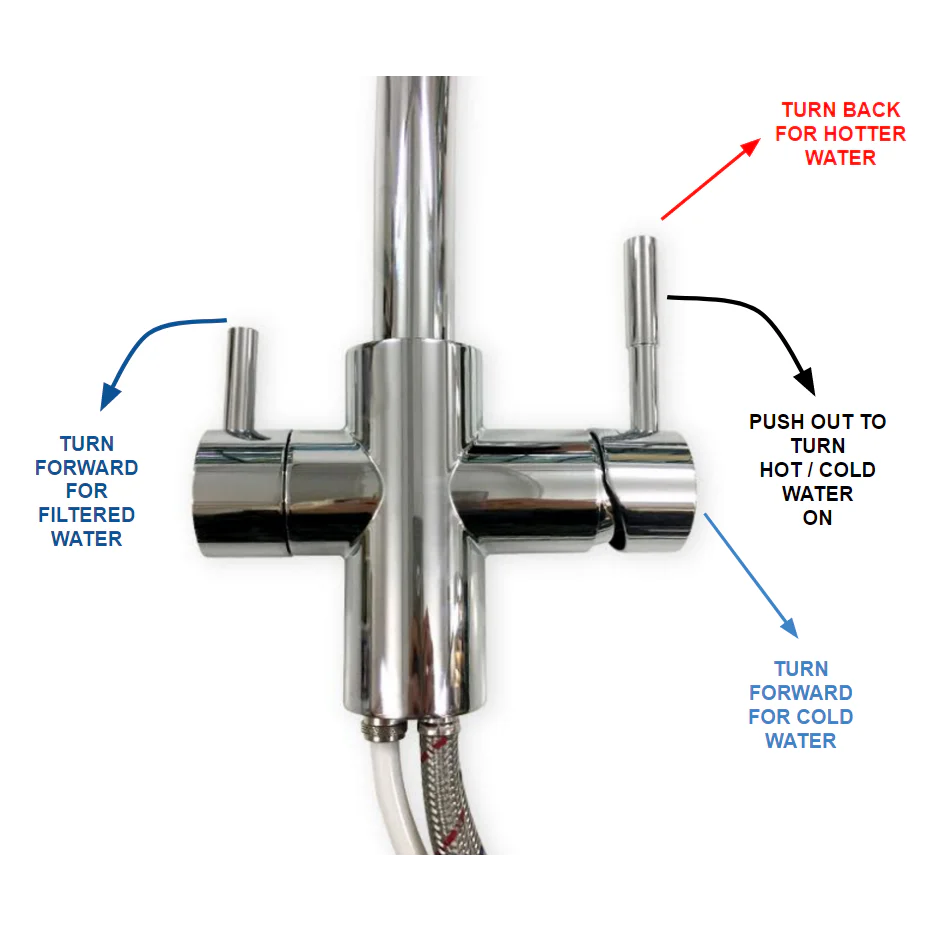 TURN BACK FOR HOTTER WATER

TURN FORWARD FOR FILTERED WATER

PUSH OUT TO TURN HOT / COLD WATER ON

TURN FORWARD FOR COLD WATER